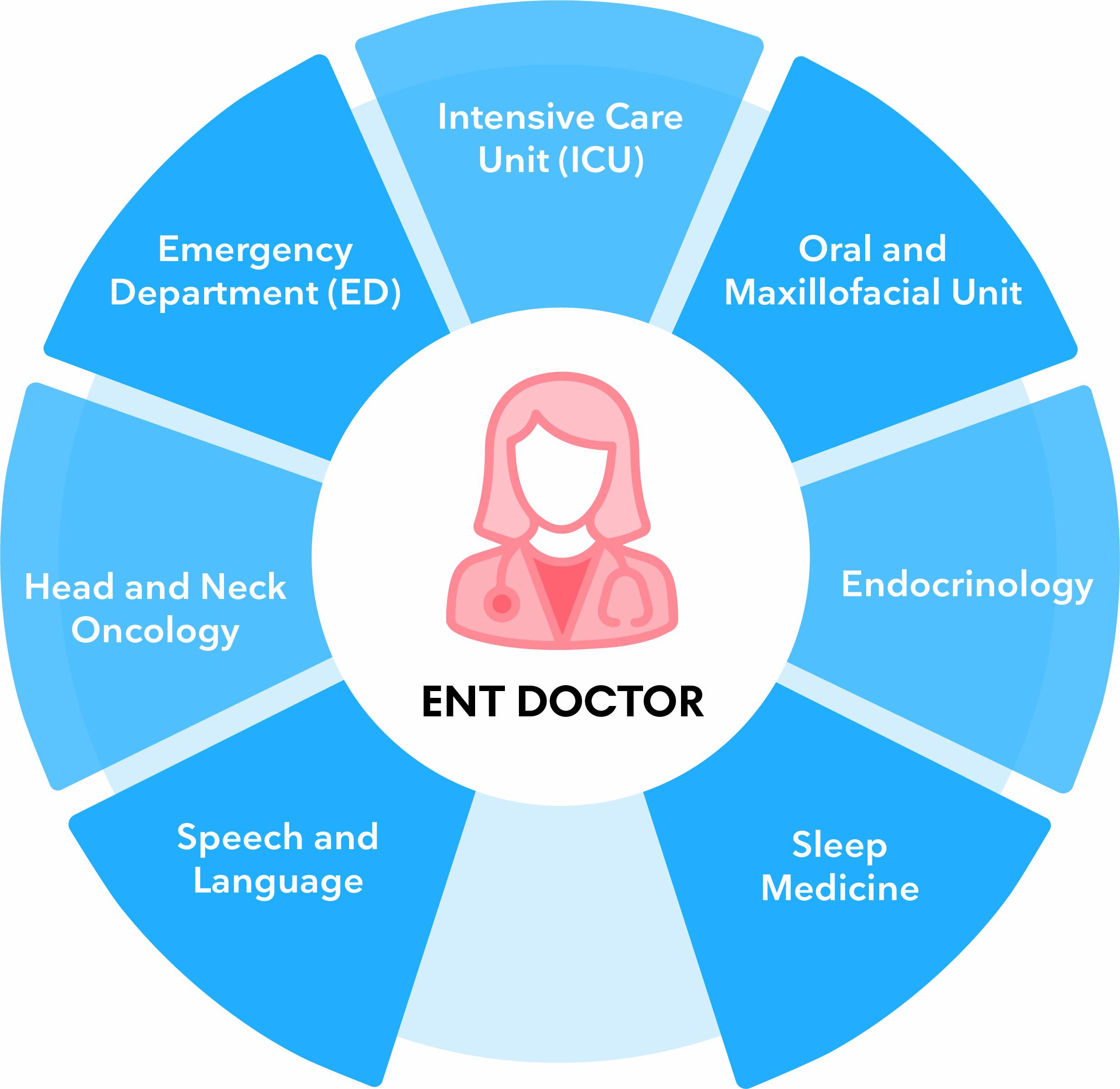 Intensive Care Unit (ICU)

Oral and Maxillofacial Unit

Endocrinology

Sleep Medicine

Speech and Language

Head and Neck Oncology

Emergency Department (ED)

ENT DOCTOR